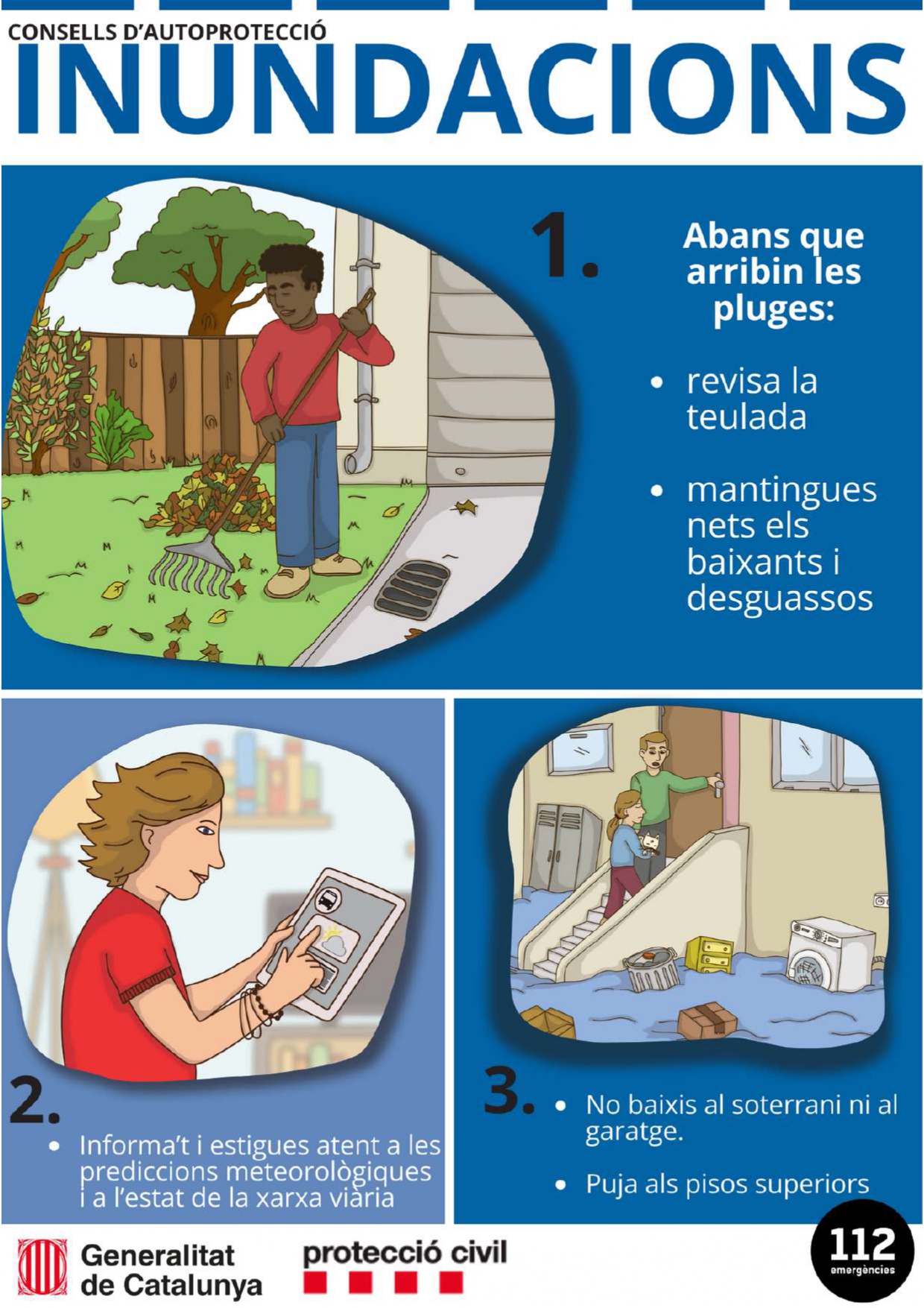 CONSELLS D'AUTOPROTECCIÓ
INUNDACIONS

1.
Abans que arribin les pluges:

• revisa la teulada

• mantingues nets els baixants i desguassos

2.
• Informa't i estigues atent a les prediccions meteorològiques i a l'estat de la xarxa viària

3.
• No baixis al soterrani ni al garatge.

• Puja als pisos superiors

Generalitat de Catalunya
protecció civil
112 emergències