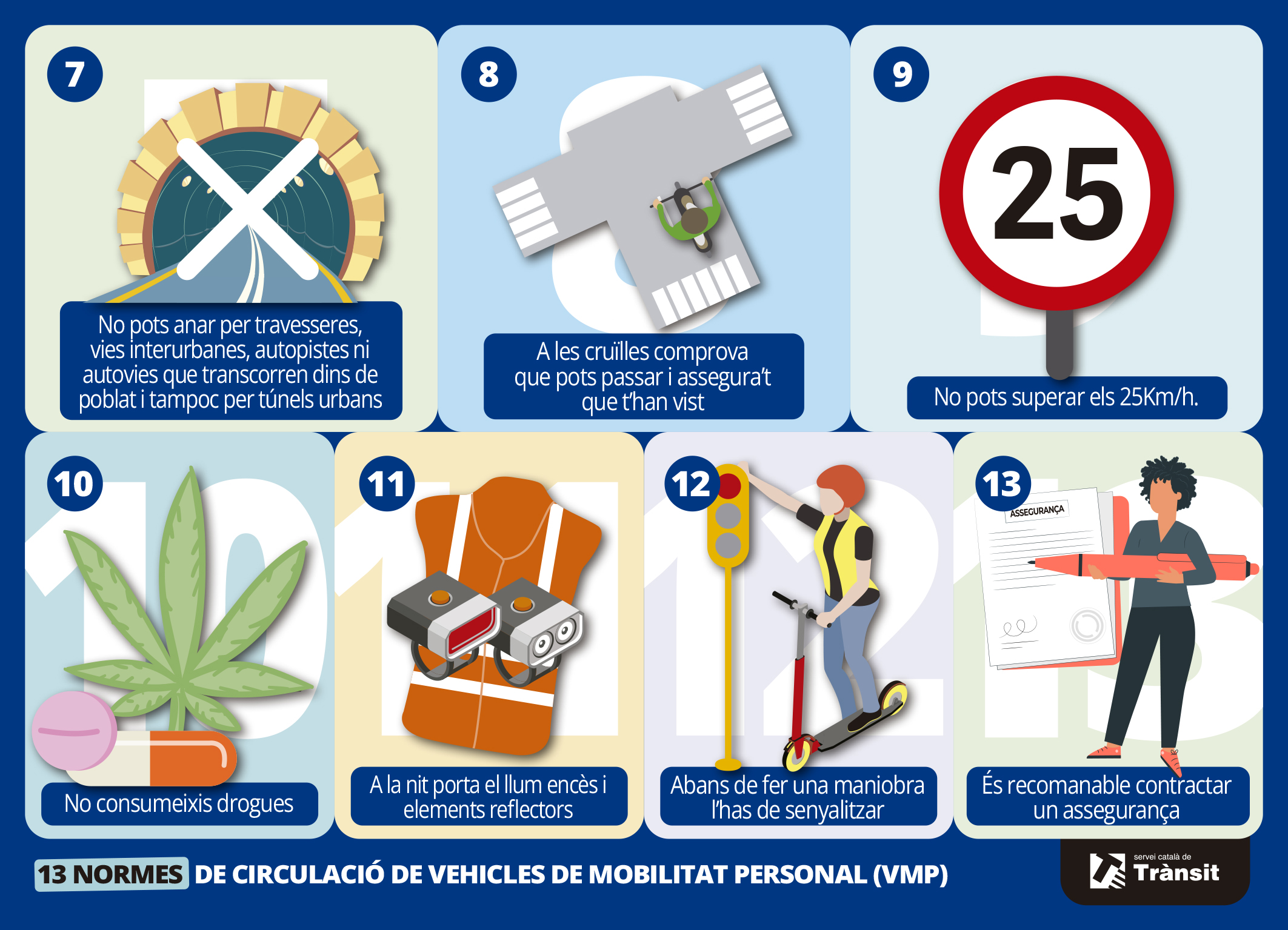 7

No pots anar per travesseres, vies interurbanes, autopistes ni autovies que transcorren dins de poblat i tampoc per túnels urbans

8

A les cruïlles comprova que pots passar i assegura't que t'han vist

9

25

No pots superar els 25Km/h.

10

No consumeixis drogues

11

A la nit porta el llum encès i elements reflectors

12

Abans de fer una maniobra l'has de senyalitzar

13

ASSEGURANÇA

És recomanable contractar un assegurança

13 NORMES DE CIRCULACIÓ DE VEHICLES DE MOBILITAT PERSONAL (VMP)

servei català de Trànsit